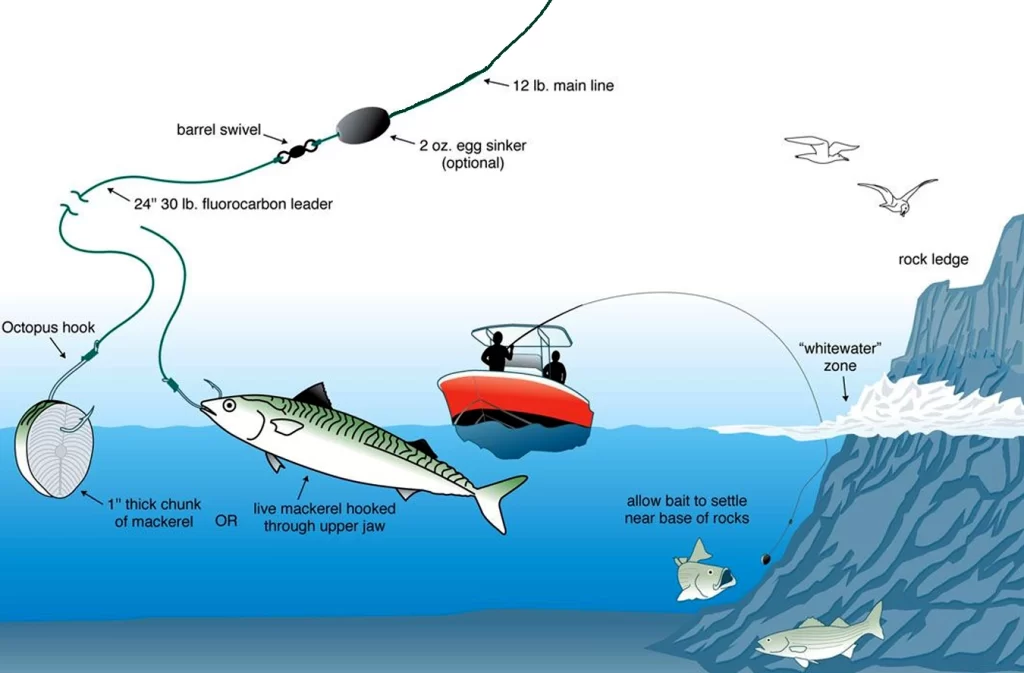 12 lb. main line

barrel swivel

2 oz. egg sinker (optional)

24" 30 lb. fluorocarbon leader

rock ledge

Octopus hook

"whitewater" zone

1" thick chunk of mackerel

OR

live mackerel hooked through upper jaw

allow bait to settle near base of rocks